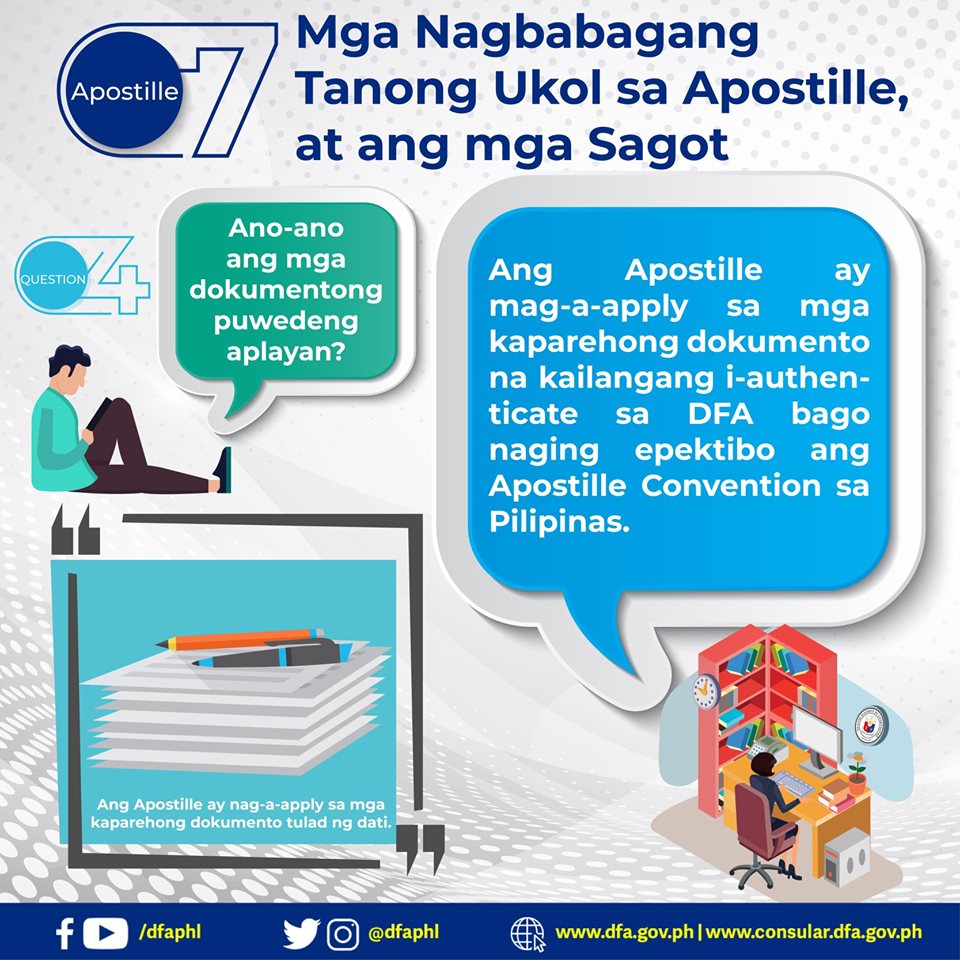 Apostille 7

Mga Nagbabagang Tanong Ukol sa Apostille, at ang mga Sagot

QUESTION 4

Ano-ano ang mga dokumentong puwedeng aplayan?

Ang Apostille ay mag-a-apply sa mga kaparehong dokumento na kailangang i-authenticate sa DFA bago naging epektibo ang Apostille Convention sa Pilipinas.

Ang Apostille ay nag-a-apply sa mga kaparehong dokumento tulad ng dati.

/dfaphl @dfaphl www.dfa.gov.ph | www.consular.dfa.gov.ph